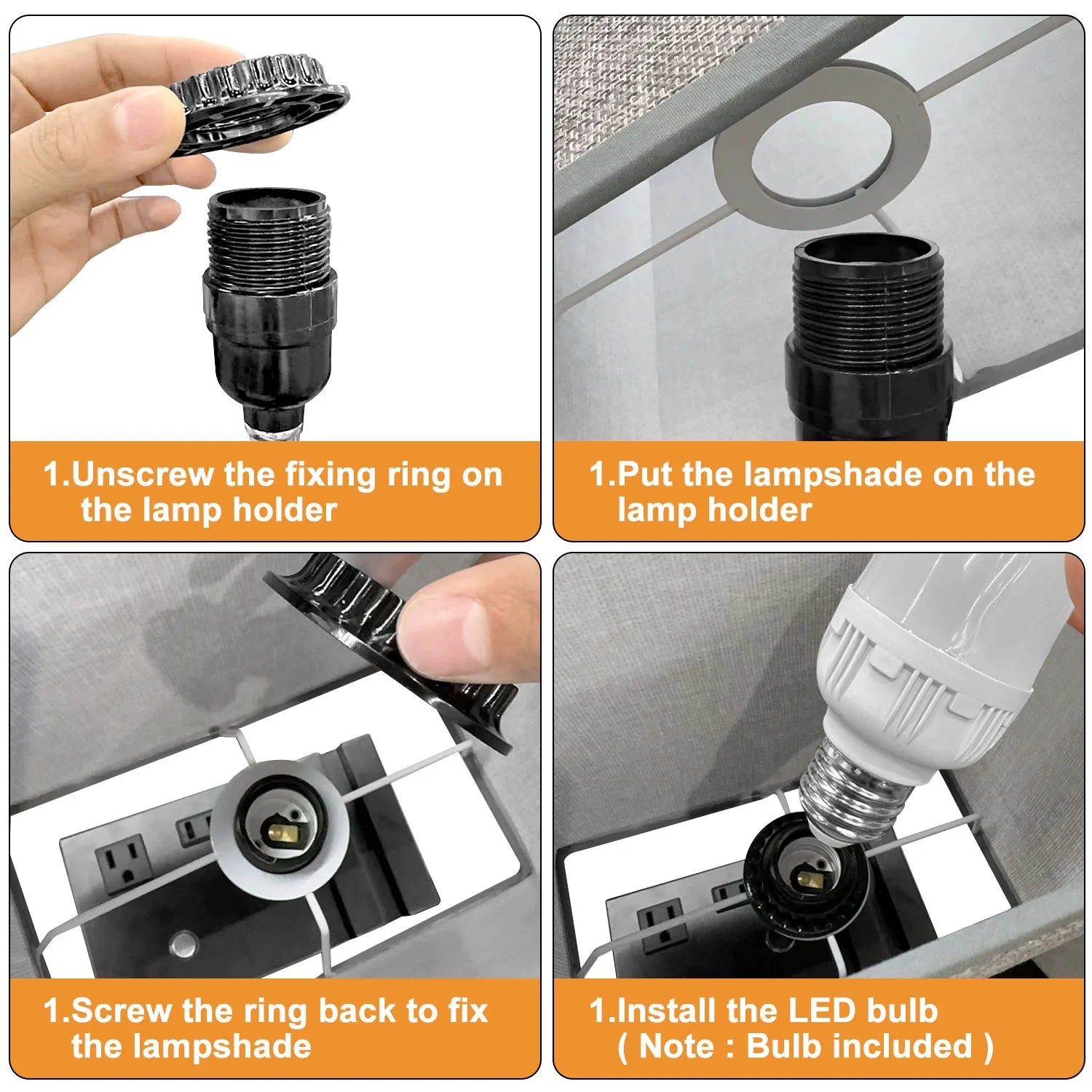 1.Unscrew the fixing ring on the lamp holder

1.Put the lampshade on the lamp holder

1.Screw the ring back to fix the lampshade

1.Install the LED bulb ( Note : Bulb included )